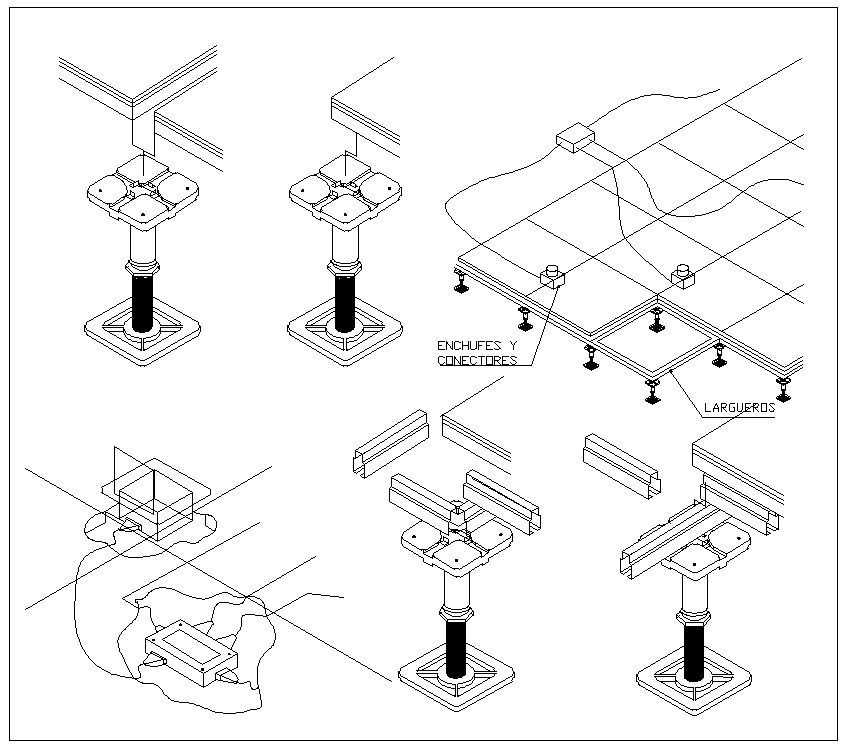 ENCHUFES Y CONECTORES

LARGUEROS